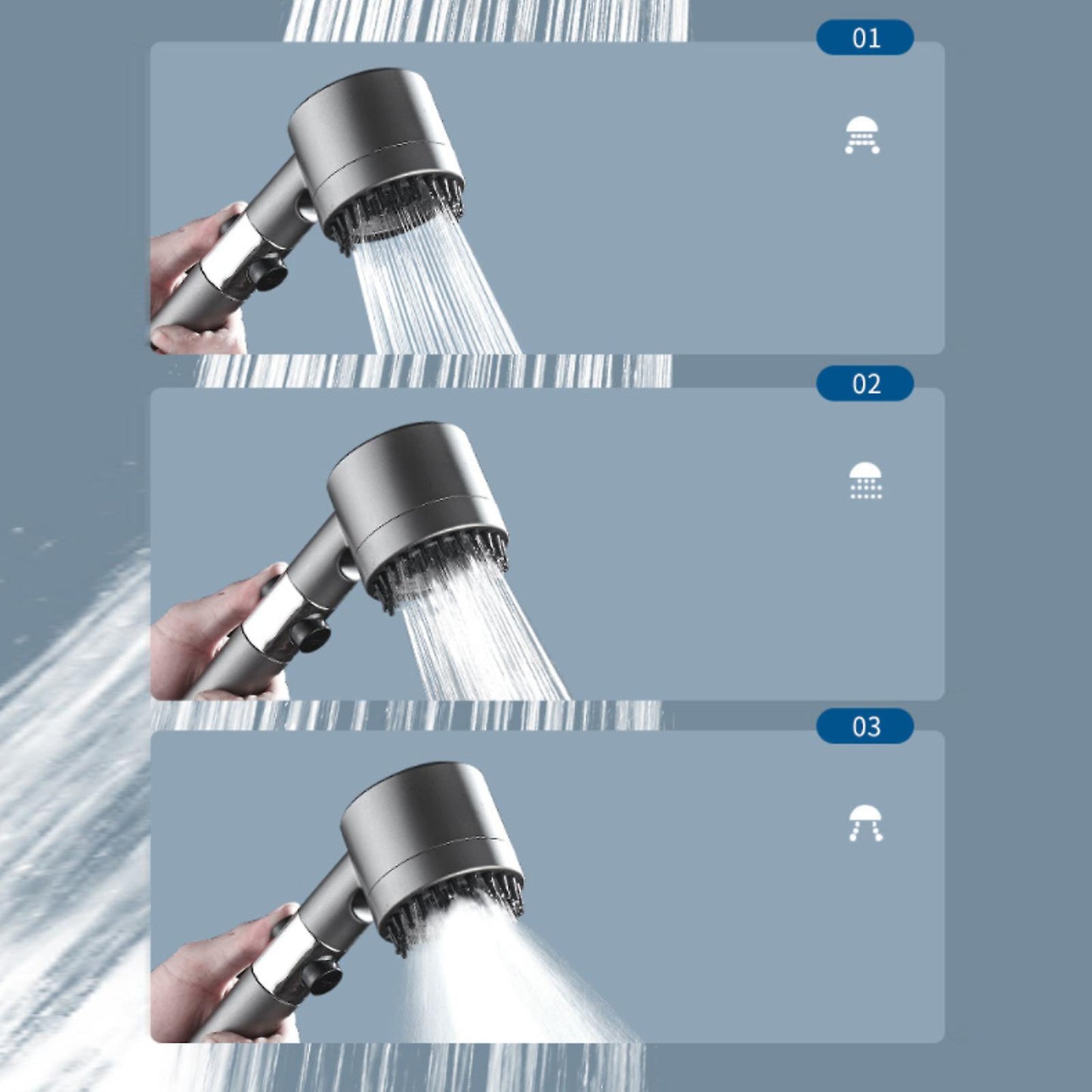 01

02

03